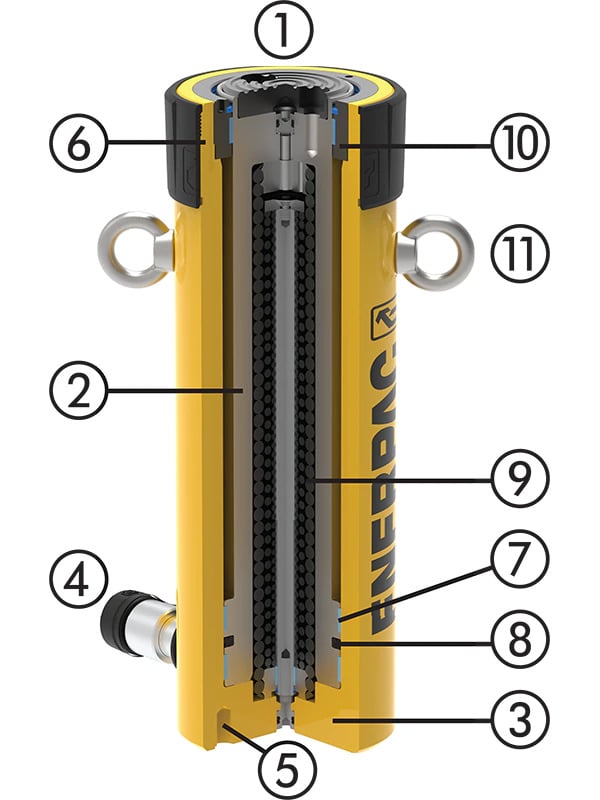 1
6
10
11
2
ENERPAC
9
4
7
8
3
5